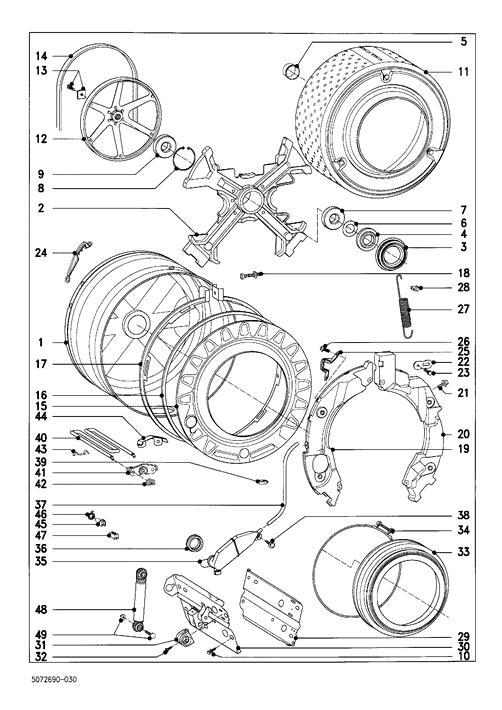 14
13
12
9
8
2
24
1
17
16
15
44
40
43
39
41
42
37
46
45
47
36
35
48
49
31
32
5
11
7
6
4
3
18
28
27
26
25
22
23
21
20
19
38
34
33
29
30
10
5072690-030