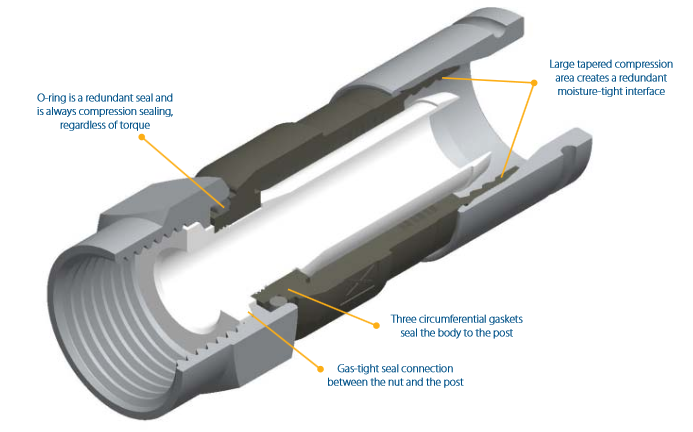 O-ring is a redundant seal and is always compression sealing, regardless of torque

Large tapered compression area creates a redundant moisture-tight interface

Three circumferential gaskets seal the body to the post

Gas-tight seal connection between the nut and the post