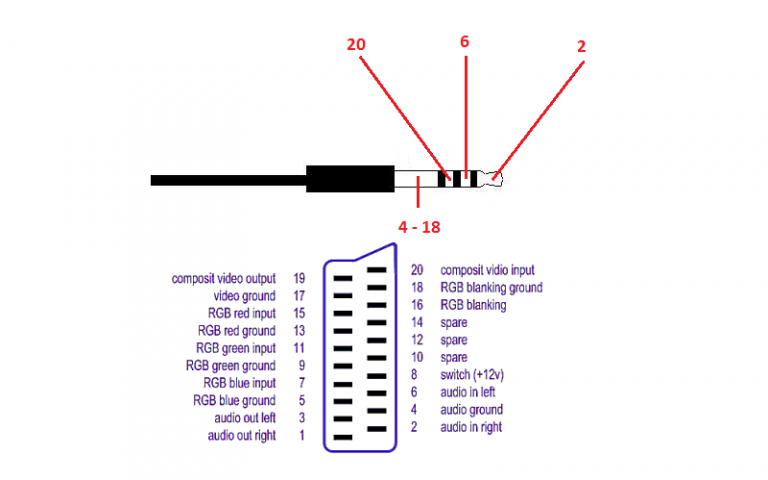 20
6
2
4 - 18

composit video output 19
video ground 17
RGB red input 15
RGB red ground 13
RGB green input 11
RGB green ground 9
RGB blue input 7
RGB blue ground 5
audio out left 3
audio out right 1

20 composit vidio input
18 RGB blanking ground
16 RGB blanking
14 spare
12 spare
10 spare
8 switch (+12v)
6 audio in left
4 audio ground
2 audio in right