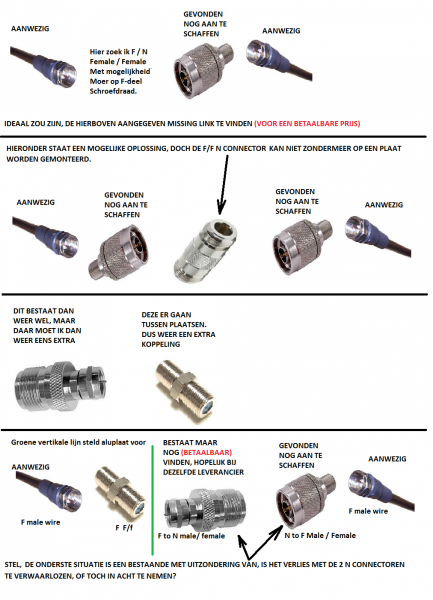 AANWEZIG

Hier zoek ik F / N Female / Female Met mogelijkheid Moer op F-deel Schroefdraad.

GEVONDEN NOG AAN TE SCHAFFEN

AANWEZIG

IDEAAL ZOU ZIJN, DE HIERBOVEN AANGEGEVEN MISSING LINK TE VINDEN (VOOR EEN BETAALBARE PRIJS)

HIERONDER STAAT EEN MOGELIJKE OPLOSSING, DOCH DE F/F N CONNECTOR KAN NIET ZONDERMEER OP EEN PLAAT WORDEN GEMONTEERD.

AANWEZIG

GEVONDEN NOG AAN TE SCHAFFEN

GEVONDEN NOG AAN TE SCHAFFEN

AANWEZIG

DIT BESTAAT DAN WEER WEL, MAAR DAAR MOET IK DAN WEER EENS EXTRA

DEZE ER GAAN TUSSEN PLAATSEN. DUS WEER EEN EXTRA KOPPELING

Groene vertikale lijn steld aluplaat voor

AANWEZIG

F male wire

F F/f

BESTAAT MAAR NOG (BETAALBAAR) VINDEN, HOPELIJK BIJ DEZELFDE LEVERANCIER

F to N male/ female

GEVONDEN NOG AAN TE SCHAFFEN

N to F Male / Female

AANWEZIG

F male wire

STEL, DE ONDERSTE SITUATIE IS EEN BESTAANDE MET UITZONDERING VAN, IS HET VERLIES MET DE 2 N CONNECTOREN TE VERWAARLOZEN, OF TOCH IN ACHT TE NEMEN?