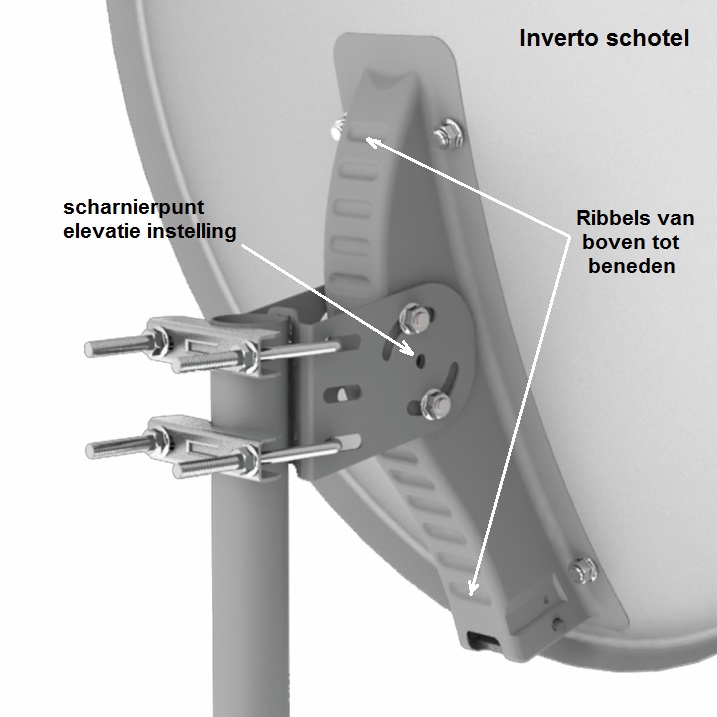 Inverto schotel

scharnierpunt
elevatie instelling

Ribbels van
boven tot
beneden