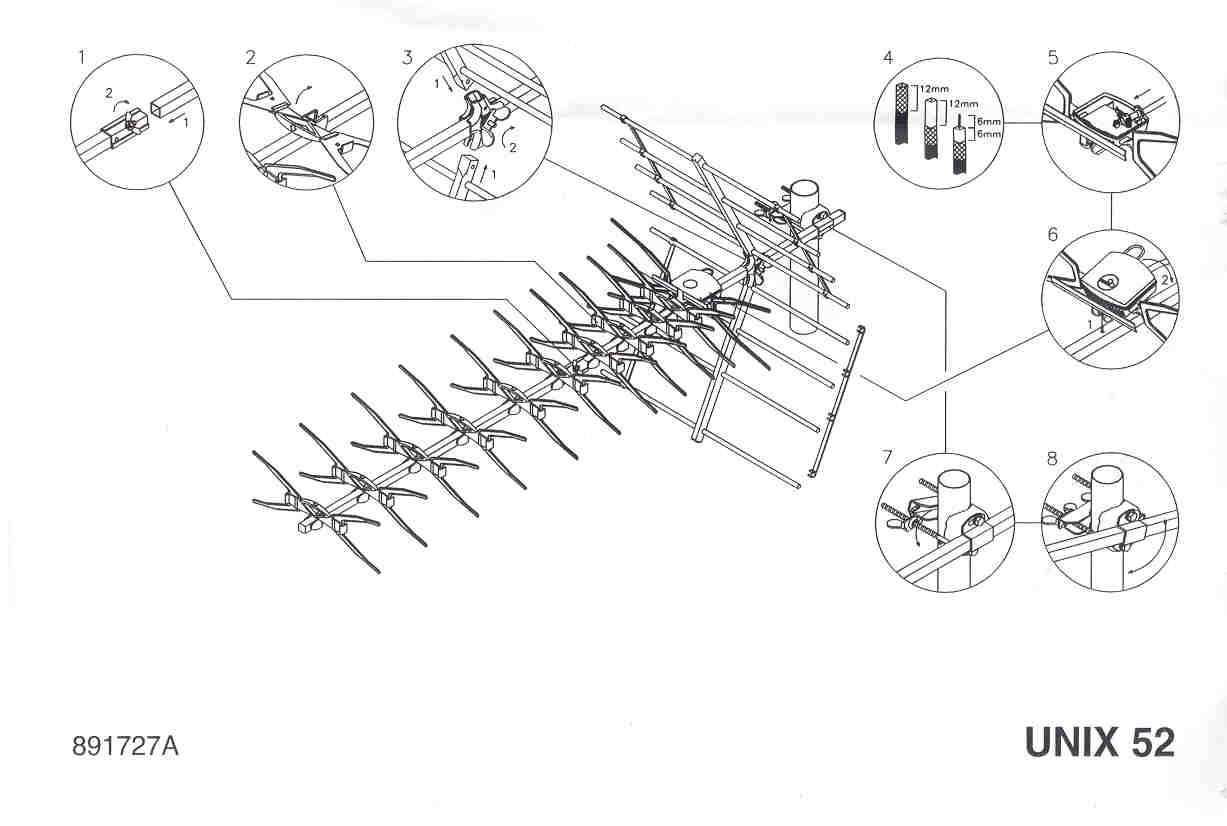 1
2
1
2
3
1
2
1
4
12mm
12mm
6mm
6mm
5
6
2
1
7
8

891727A

UNIX 52