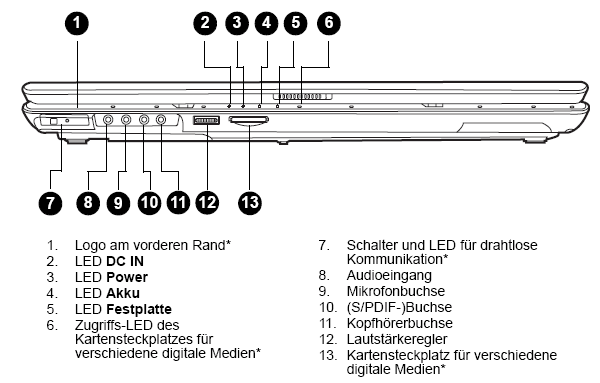 1

2 3 4 5 6

7 8 9 10 11 12 13

1. Logo am vorderen Rand*
2. LED **DC IN**
3. LED **Power**
4. LED **Akku**
5. LED **Festplatte**
6. Zugriffs-LED des Kartensteckplatzes für verschiedene digitale Medien*

7. Schalter und LED für drahtlose Kommunikation*
8. Audioeingang
9. Mikrofonbuchse
10. (S/PDIF-)Buchse
11. Kopfhörerbuchse
12. Lautstärkeregler
13. Kartensteckplatz für verschiedene digitale Medien*