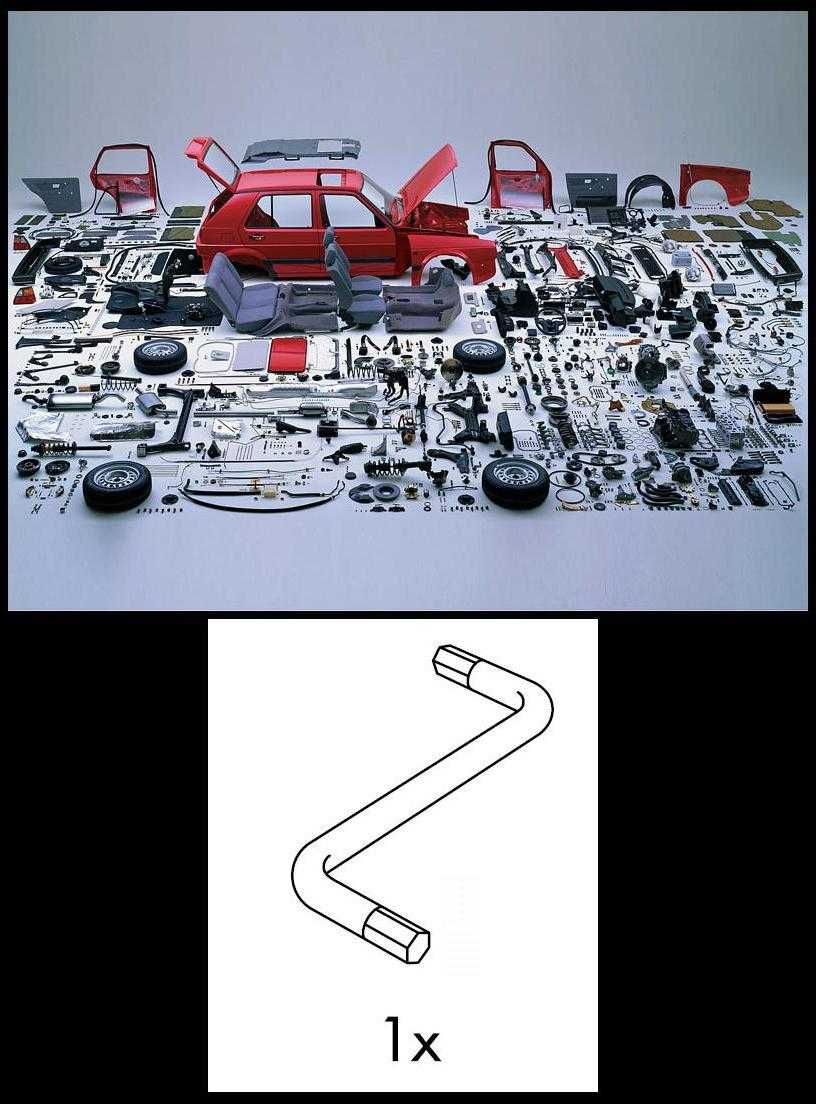 1x