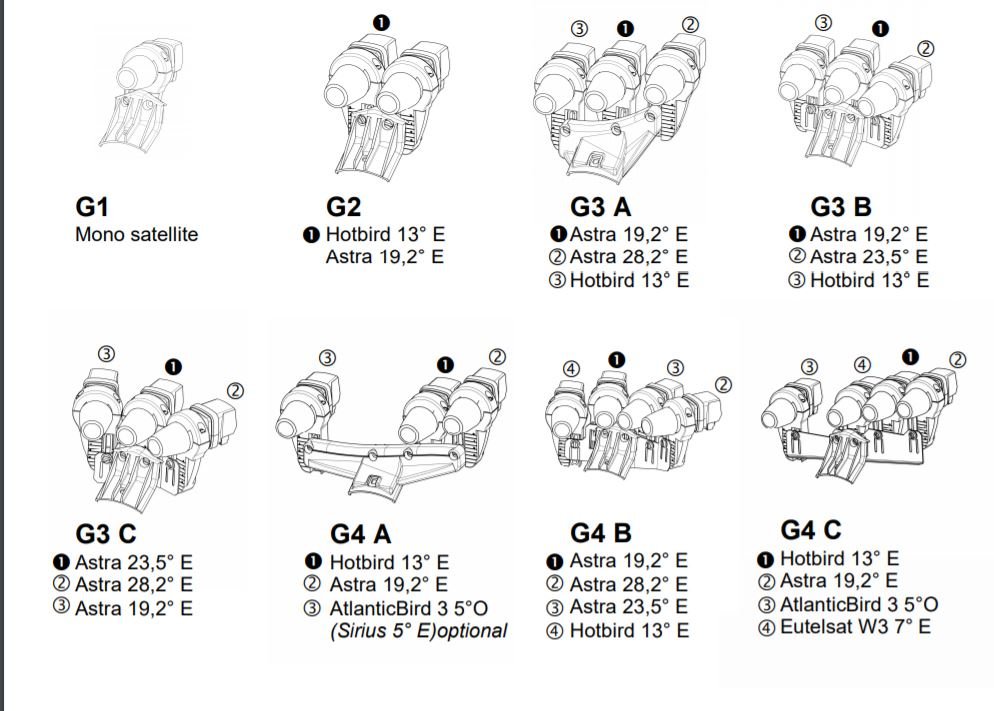 ❶

③ ❶ ②

③ ❶ ②

G1
Mono satellite

G2
❶ Hotbird 13° E
Astra 19,2° E

G3 A
❶ Astra 19,2° E
② Astra 28,2° E
③ Hotbird 13° E

G3 B
❶ Astra 19,2° E
② Astra 23,5° E
③ Hotbird 13° E

③ ❶ ②

③ ❶ ②

④ ❶ ③ ②

③ ④ ❶ ②

G3 C
❶ Astra 23,5° E
② Astra 28,2° E
③ Astra 19,2° E

G4 A
❶ Hotbird 13° E
② Astra 19,2° E
③ AtlanticBird 3 5°O
(Sirius 5° E)optional

G4 B
❶ Astra 19,2° E
② Astra 28,2° E
③ Astra 23,5° E
④ Hotbird 13° E

G4 C
❶ Hotbird 13° E
② Astra 19,2° E
③ AtlanticBird 3 5°O
④ Eutelsat W3 7° E