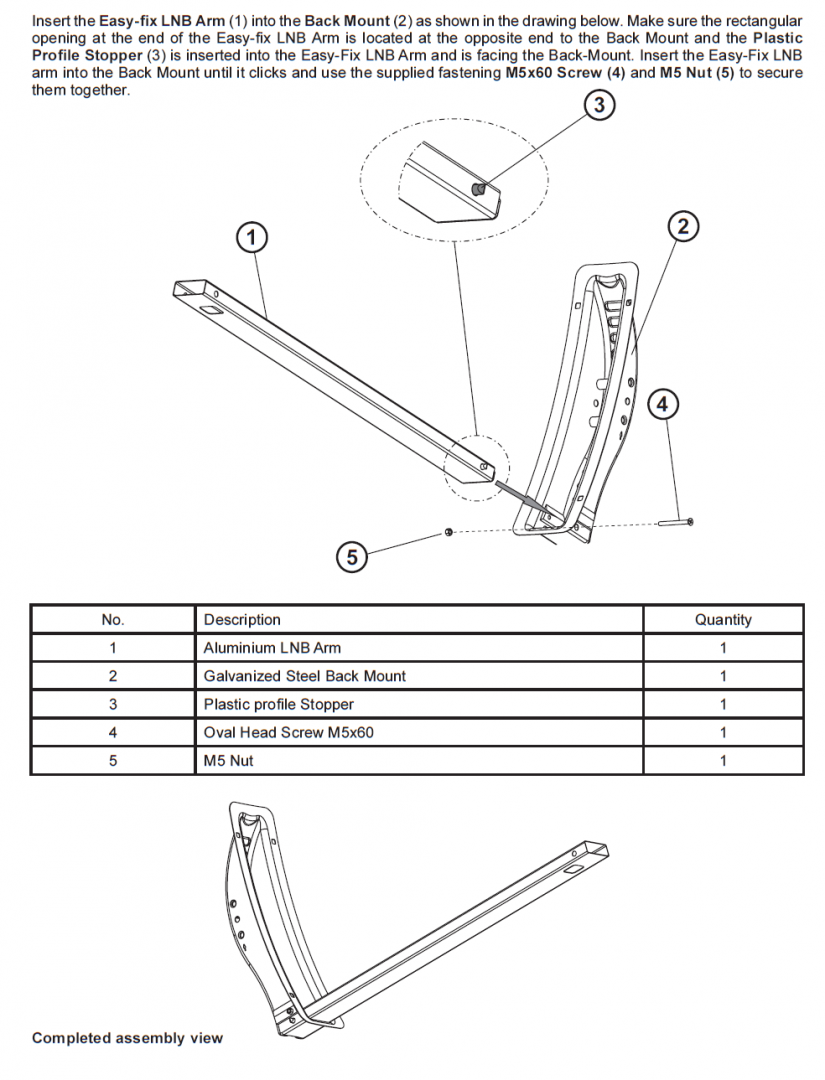 Insert the Easy-fix LNB Arm (1) into the Back Mount (2) as shown in the drawing below. Make sure the rectangular opening at the end of the Easy-fix LNB Arm is located at the opposite end to the Back Mount and the Plastic Profile Stopper (3) is inserted into the Easy-Fix LNB Arm and is facing the Back-Mount. Insert the Easy-Fix LNB arm into the Back Mount until it clicks and use the supplied fastening M5x60 Screw (4) and M5 Nut (5) to secure them together.

3

1

2

4

5

| No. | Description | Quantity |
|---|---|---|
| 1 | Aluminium LNB Arm | 1 |
| 2 | Galvanized Steel Back Mount | 1 |
| 3 | Plastic profile Stopper | 1 |
| 4 | Oval Head Screw M5x60 | 1 |
| 5 | M5 Nut | 1 |

Completed assembly view