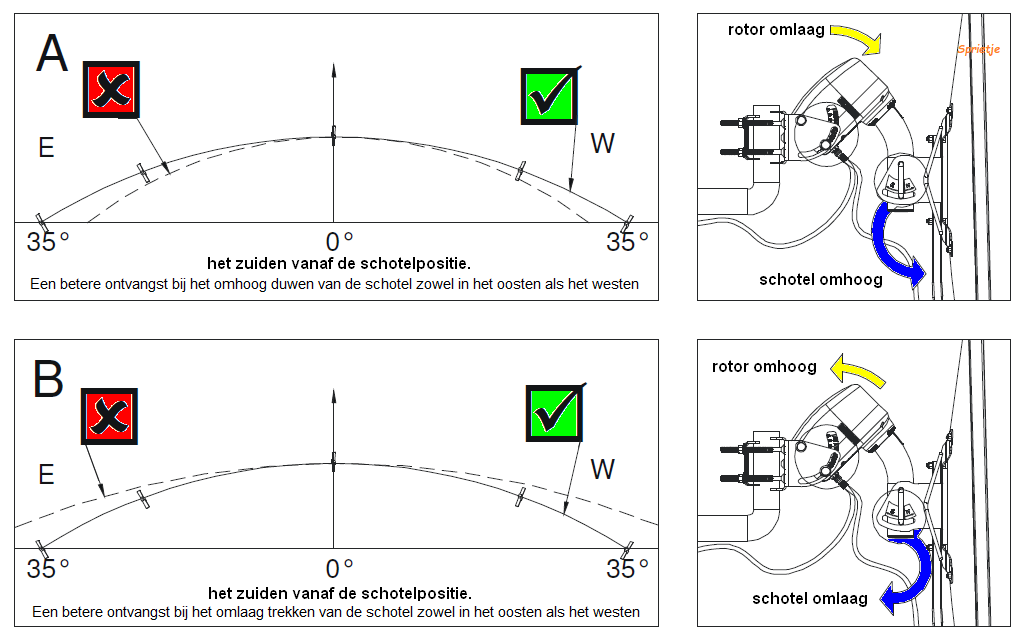 A

E

W

35°

0°

35°

het zuiden vanaf de schotelpositie.

Een betere ontvangst bij het omhoog duwen van de schotel zowel in het oosten als het westen

rotor omlaag

Sprietje

schotel omhoog

B

E

W

35°

0°

35°

het zuiden vanaf de schotelpositie.

Een betere ontvangst bij het omlaag trekken van de schotel zowel in het oosten als het westen

rotor omhoog

schotel omlaag