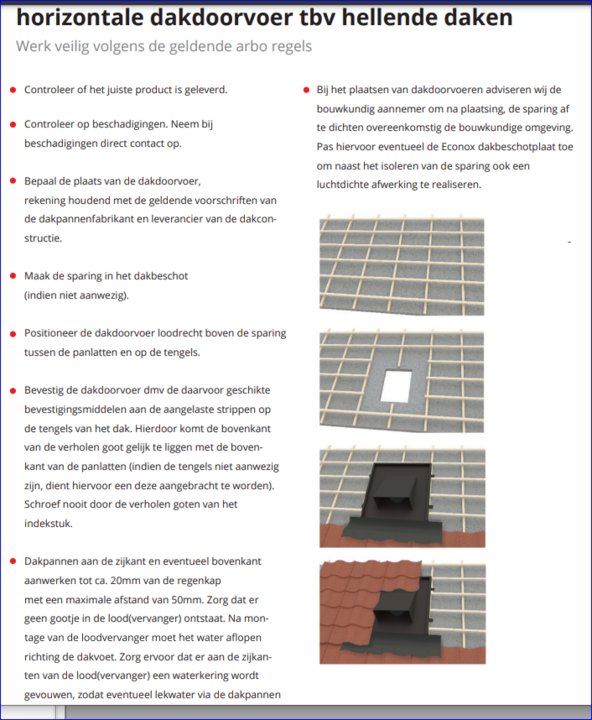 horizontale dakdoorvoer tbv hellende daken

Werk veilig volgens de geldende arbo regels

Controleer of het juiste product is geleverd.

Controleer op beschadigingen. Neem bij beschadigingen direct contact op.

Bepaal de plaats van de dakdoorvoer, rekening houdend met de geldende voorschriften van de dakpannenfabrikant en leverancier van de dakconstructie.

Maak de sparing in het dakbeschot (indien niet aanwezig).

Positioneer de dakdoorvoer loodrecht boven de sparing tussen de panlatten en op de tengels.

Bevestig de dakdoorvoer dmv de daarvoor geschikte bevestigingsmiddelen aan de aangelaste strippen op de tengels van het dak. Hierdoor komt de bovenkant van de verholen goot gelijk te liggen met de bovenkant van de panlatten (indien de tengels niet aanwezig zijn, dient hiervoor een deze aangebracht te worden). Schroef nooit door de verholen goten van het indekstuk.

Dakpannen aan de zijkant en eventueel bovenkant aanwerken tot ca. 20mm van de regenkap met een maximale afstand van 50mm. Zorg dat er geen gootje in de lood(vervanger) ontstaat. Na montage van de loodvervanger moet het water aflopen richting de dakvoet. Zorg ervoor dat er aan de zijkanten van de lood(vervanger) een waterkering wordt gevouwen, zodat eventueel lekwater via de dakpannen

Bij het plaatsen van dakdoorvoeren adviseren wij de bouwkundig aannemer om na plaatsing, de sparing af te dichten overeenkomstig de bouwkundige omgeving. Pas hiervoor eventueel de Econox dakbeschotplaat toe om naast het isoleren van de sparing ook een luchtdichte afwerking te realiseren.