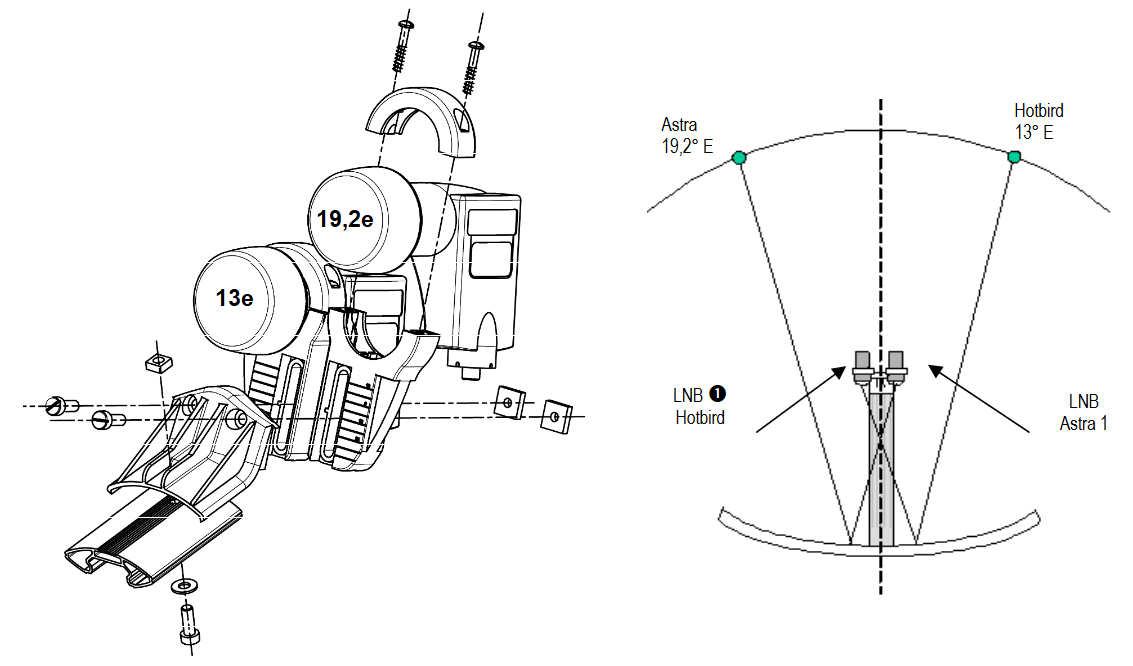 19,2e

13e

Astra
19,2° E

Hotbird
13° E

LNB ❶
Hotbird

LNB
Astra 1