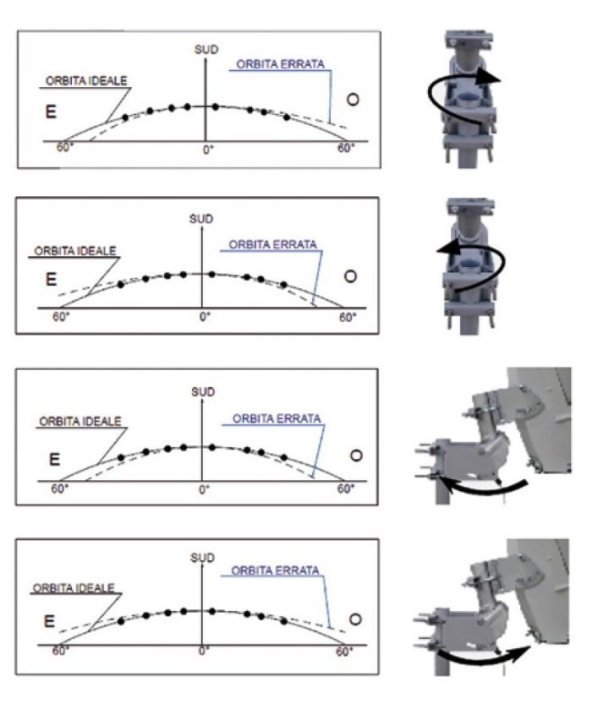 SUD
ORBITA IDEALE
ORBITA ERRATA
E
O
60°
0°
60°

SUD
ORBITA IDEALE
ORBITA ERRATA
E
O
60°
0°
60°

SUD
ORBITA IDEALE
ORBITA ERRATA
E
O
60°
0°
60°

SUD
ORBITA IDEALE
ORBITA ERRATA
E
O
60°
0°
60°