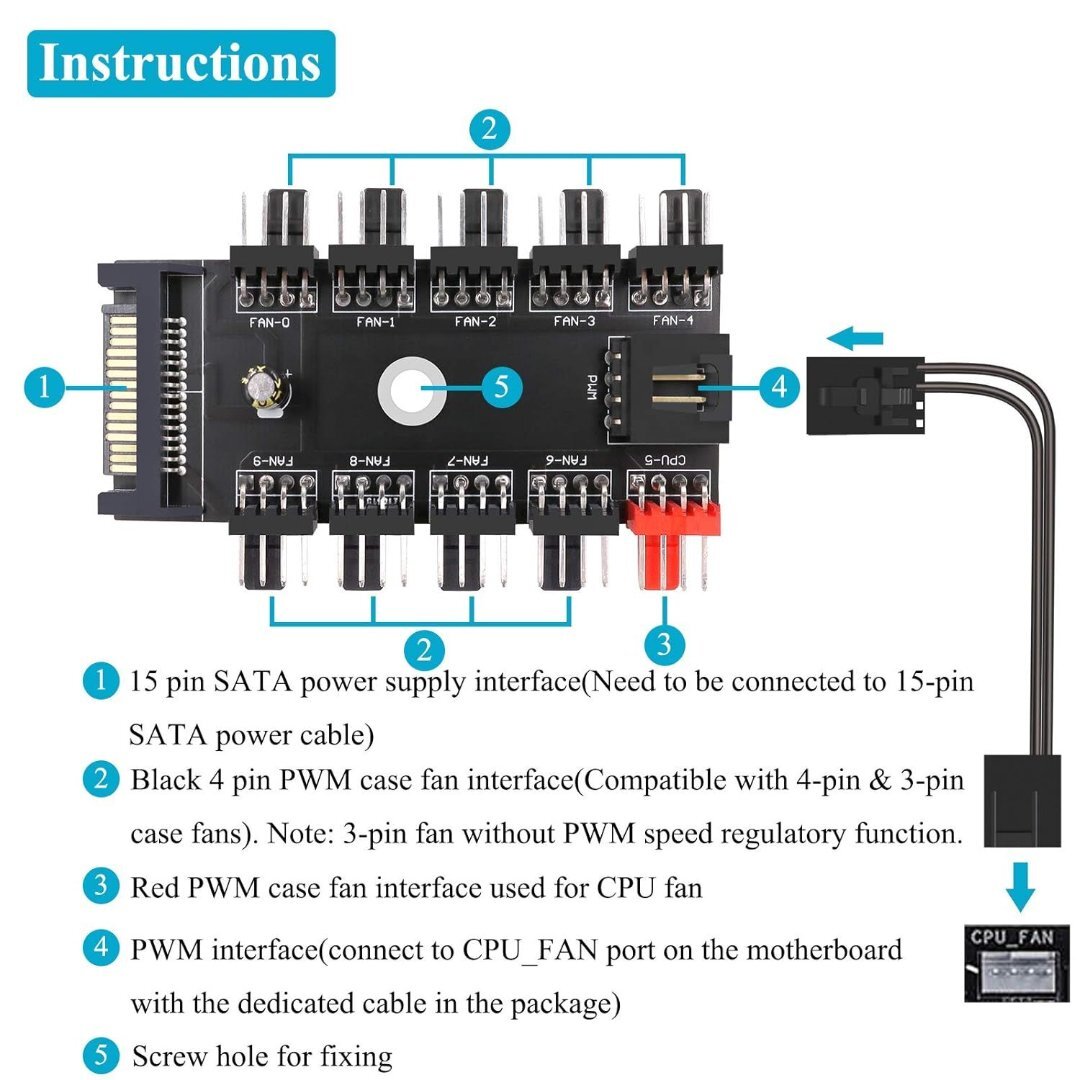 Instructions

2

FAN-0 FAN-1 FAN-2 FAN-3 FAN-4

1

5

PWM

4

FAN-9 FAN-8 FAN-7 FAN-6 CPU-5

2

3

1 15 pin SATA power supply interface(Need to be connected to 15-pin SATA power cable)

2 Black 4 pin PWM case fan interface(Compatible with 4-pin & 3-pin case fans). Note: 3-pin fan without PWM speed regulatory function.

3 Red PWM case fan interface used for CPU fan

4 PWM interface(connect to CPU_FAN port on the motherboard with the dedicated cable in the package)

5 Screw hole for fixing

CPU_FAN